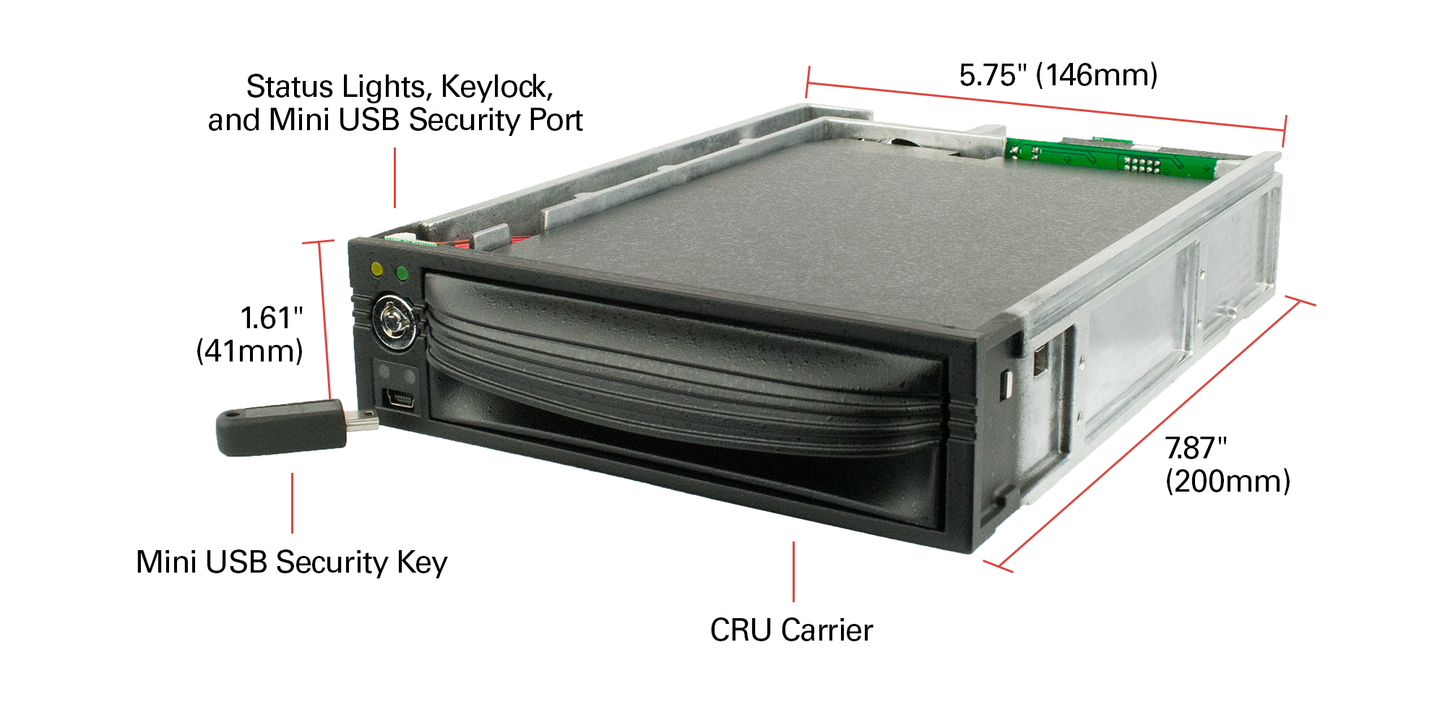 Status Lights, Keylock, and Mini USB Security Port

5.75" (146mm)

1.61" (41mm)

7.87" (200mm)

Mini USB Security Key

CRU Carrier