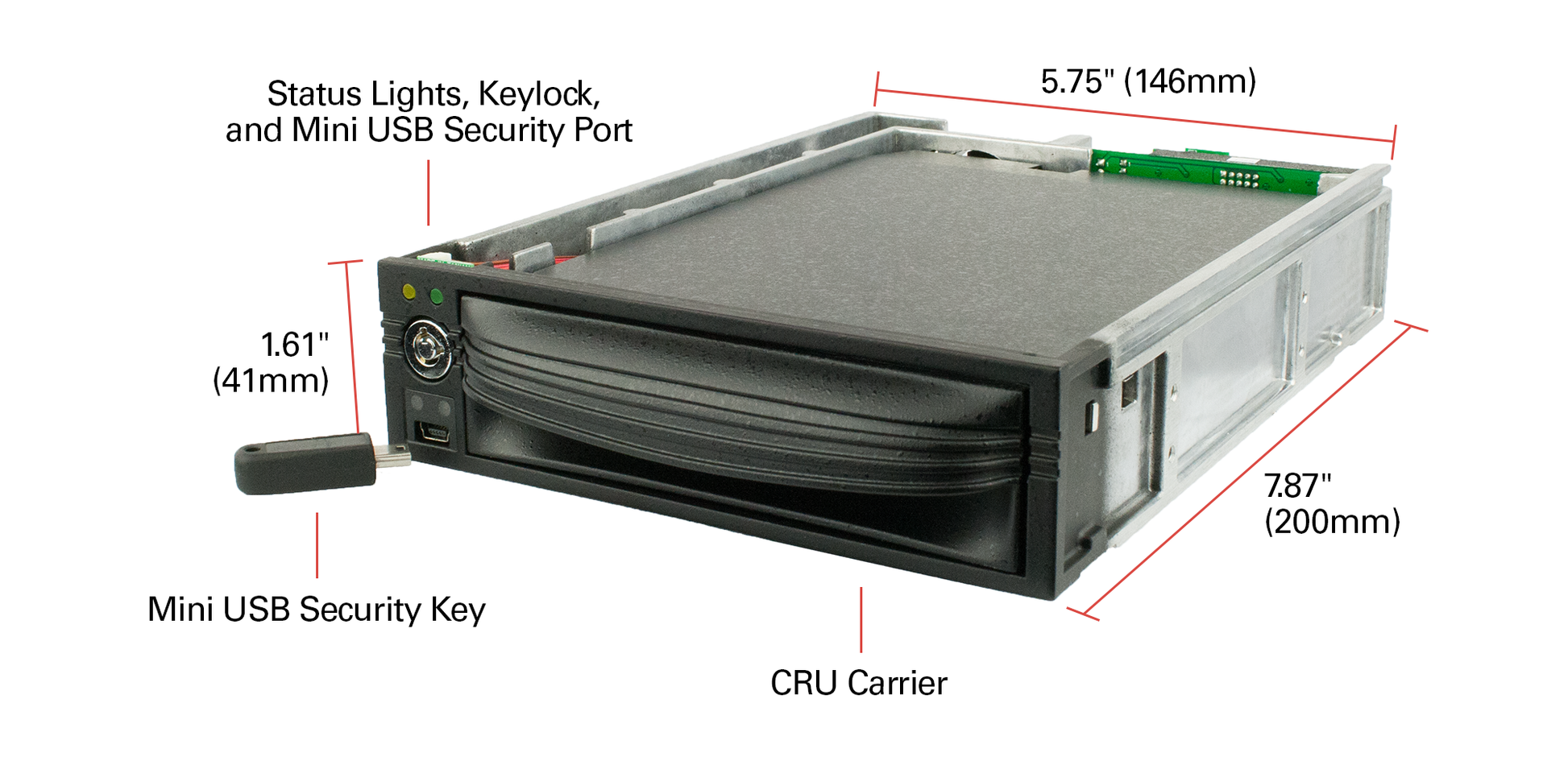 Status Lights, Keylock, and Mini USB Security Port

5.75" (146mm)

1.61" (41mm)

7.87" (200mm)

Mini USB Security Key

CRU Carrier