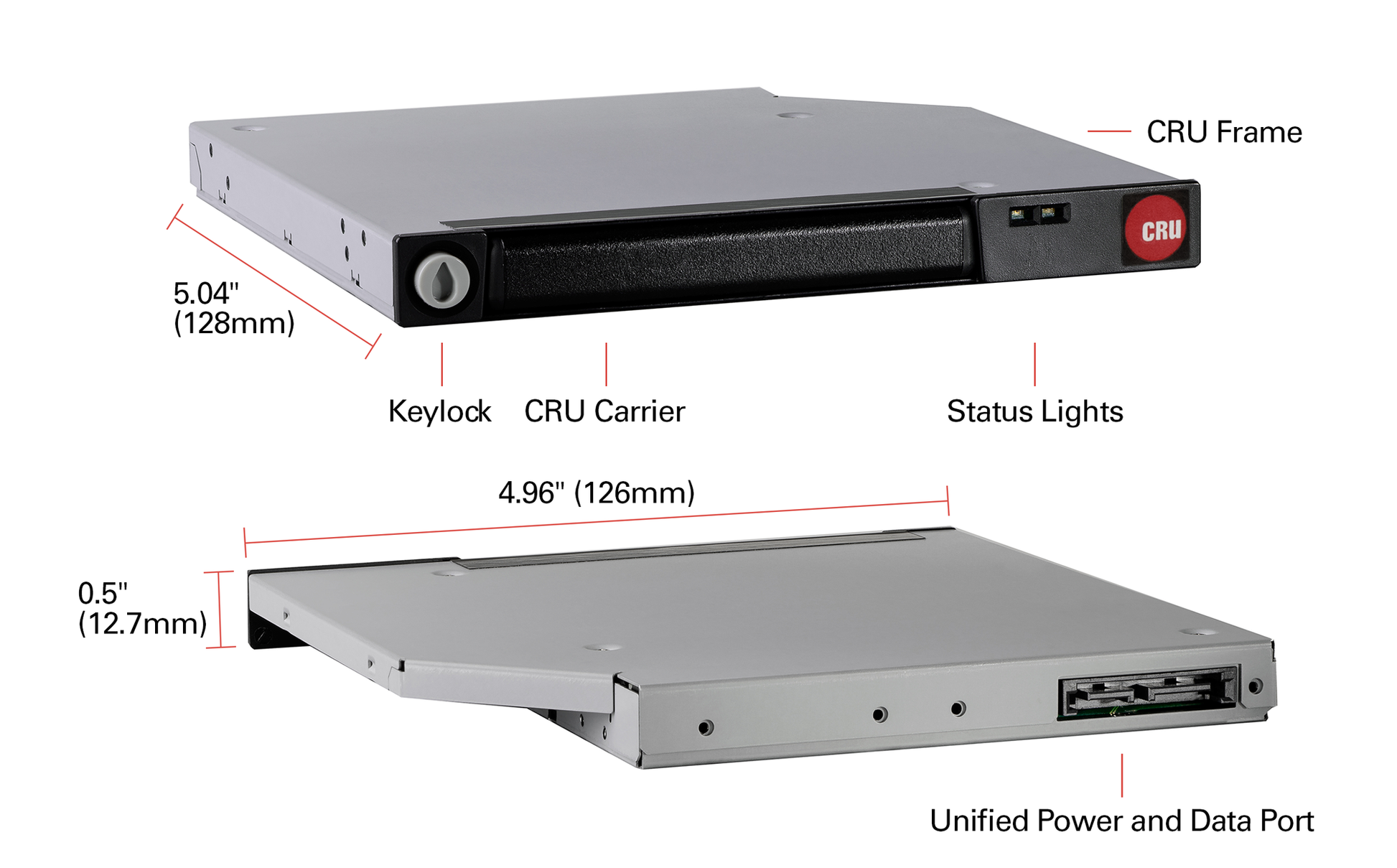 CRU Frame

CRU

5.04"
(128mm)

Keylock

CRU Carrier

Status Lights

4.96" (126mm)

0.5"
(12.7mm)

Unified Power and Data Port